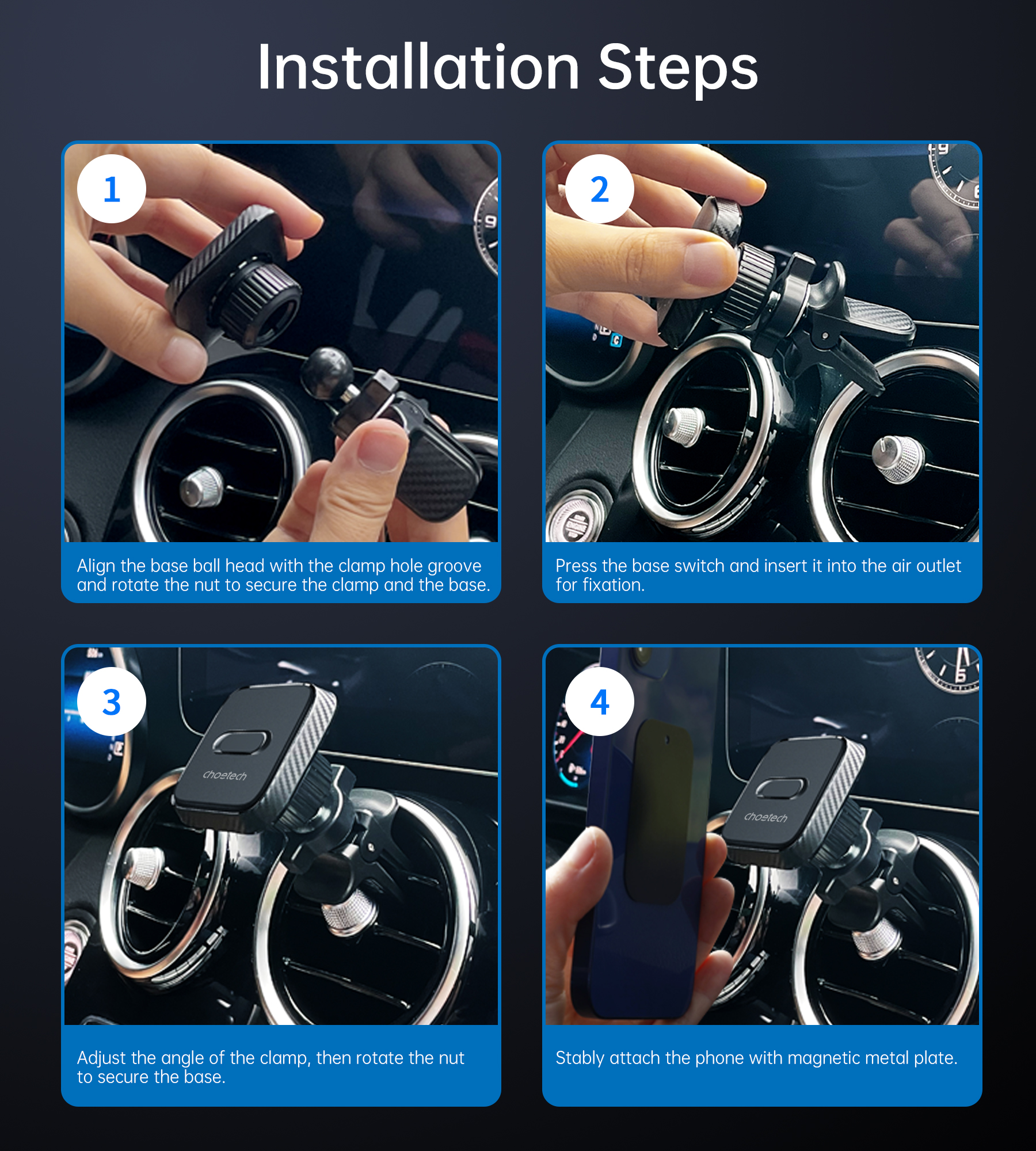 Installation Steps

1

Align the base ball head with the clamp hole groove and rotate the nut to secure the clamp and the base.

2

Press the base switch and insert it into the air outlet for fixation.

3

choetech

Adjust the angle of the clamp, then rotate the nut to secure the base.

4

choetech

Stably attach the phone with magnetic metal plate.